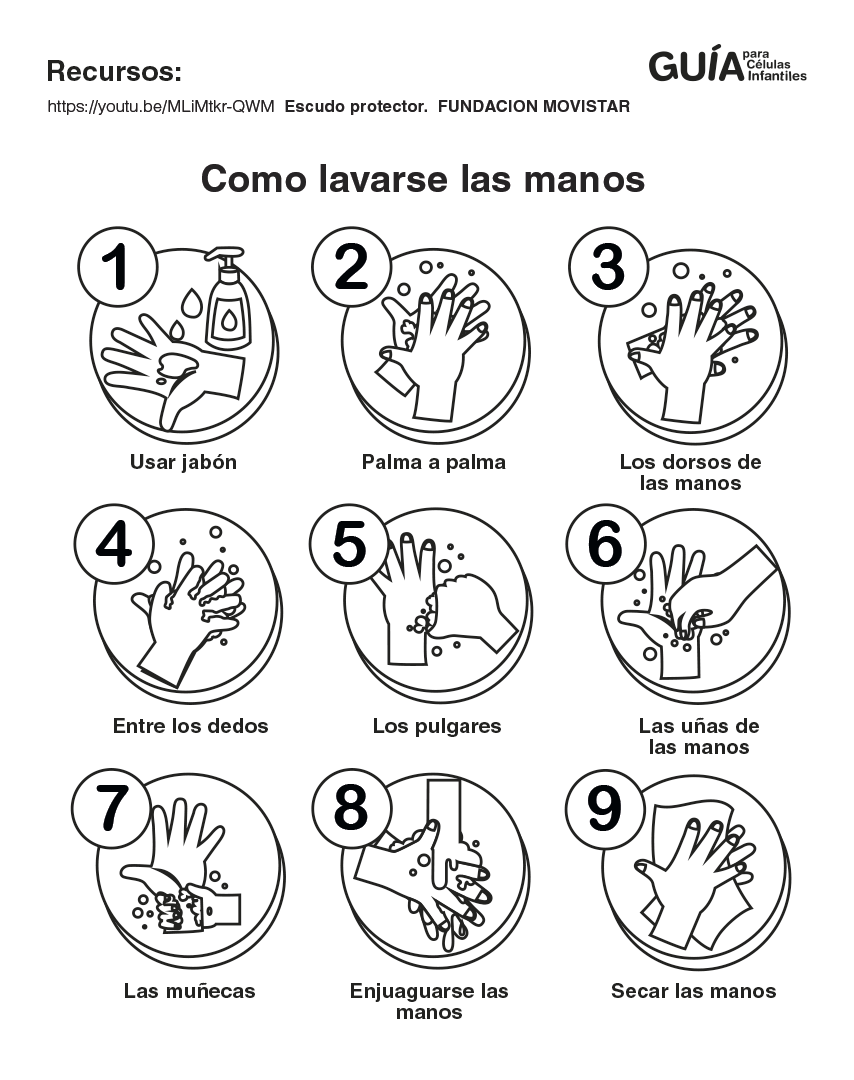 Recursos:

GUÍA para Células Infantiles

https://youtu.be/MLiMtkr-QWM Escudo protector. FUNDACION MOVISTAR

Como lavarse las manos

1
Usar jabón

2
Palma a palma

3
Los dorsos de las manos

4
Entre los dedos

5
Los pulgares

6
Las uñas de las manos

7
Las muñecas

8
Enjuaguarse las manos

9
Secar las manos